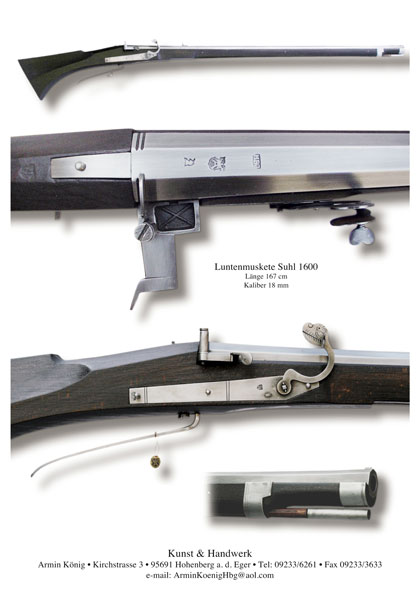 Luntenmuskete Suhl 1600
Länge 167 cm
Kaliber 18 mm

Kunst & Handwerk
Armin König • Kirchstrasse 3 • 95691 Hohenberg a. d. Eger • Tel: 09233/6261 • Fax 09233/3633
e-mail: ArminKoenigHbg@aol.com